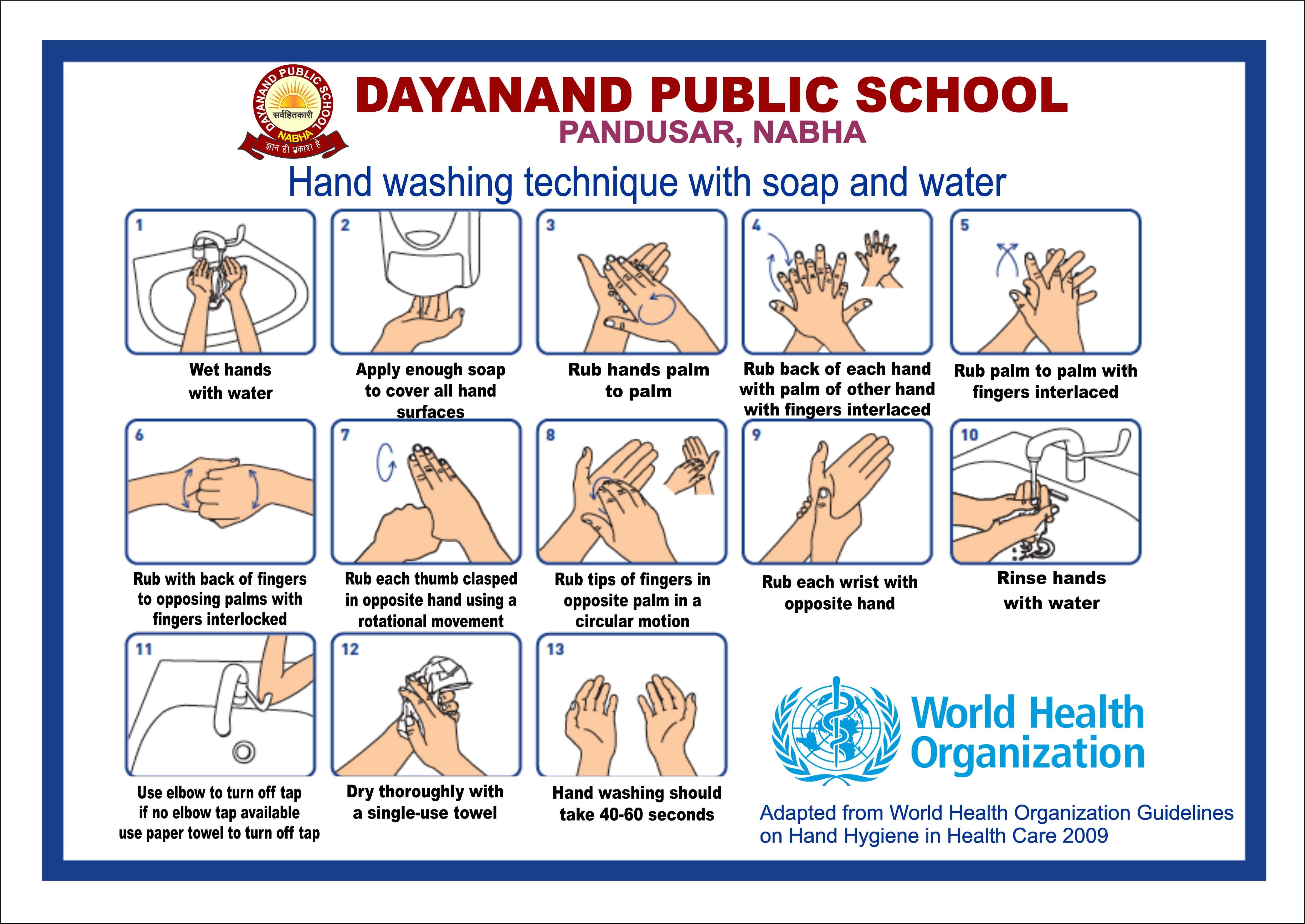 DAYANAND PUBLIC SCHOOL
सर्वहितकारी
NABHA
ज्ञान ही प्रकाश है

DAYANAND PUBLIC SCHOOL
PANDUSAR, NABHA

Hand washing technique with soap and water

1
Wet hands with water

2
Apply enough soap to cover all hand surfaces

3
Rub hands palm to palm

4
Rub back of each hand with palm of other hand with fingers interlaced

5
Rub palm to palm with fingers interlaced

6
Rub with back of fingers to opposing palms with fingers interlocked

7
Rub each thumb clasped in opposite hand using a rotational movement

8
Rub tips of fingers in opposite palm in a circular motion

9
Rub each wrist with opposite hand

10
Rinse hands with water

11
Use elbow to turn off tap if no elbow tap available use paper towel to turn off tap

12
Dry thoroughly with a single-use towel

13
Hand washing should take 40-60 seconds

World Health Organization

Adapted from World Health Organization Guidelines on Hand Hygiene in Health Care 2009